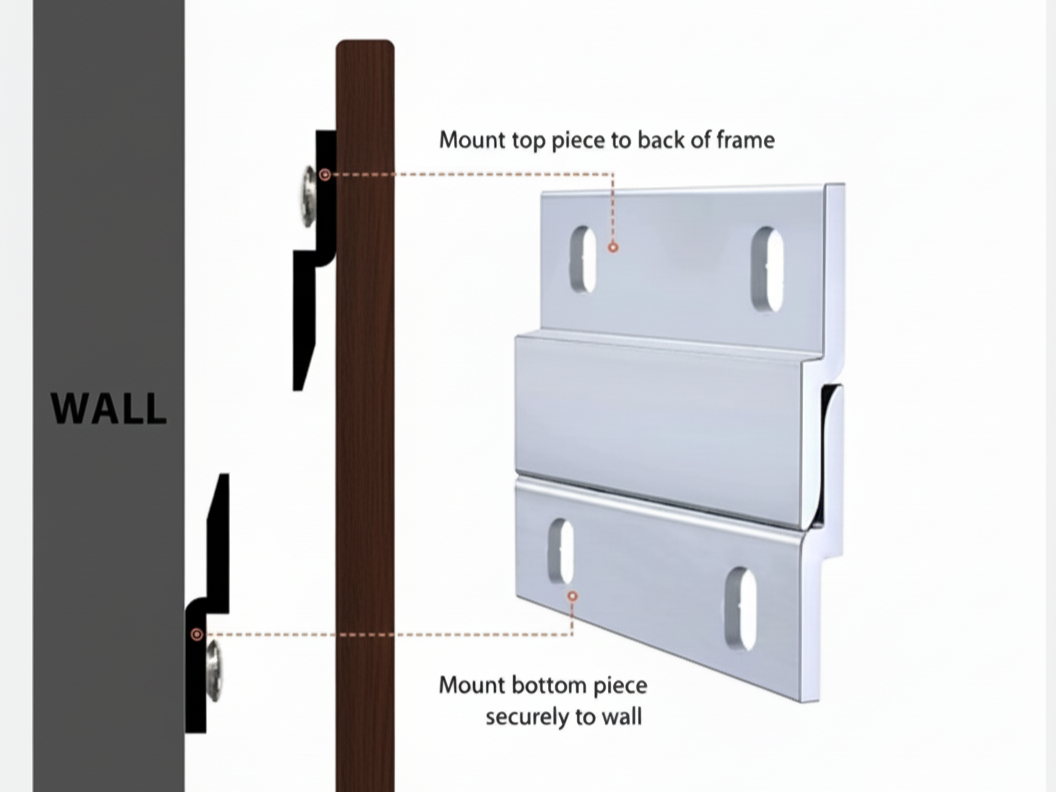 WALL

Mount top piece to back of frame

Mount bottom piece securely to wall